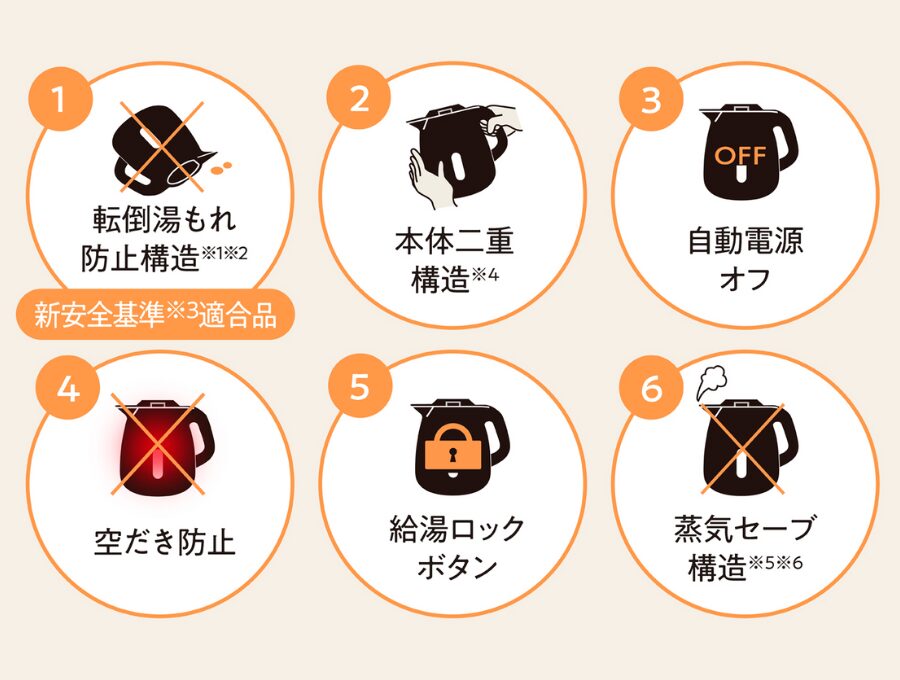 1

転倒湯もれ防止構造※1※2

新安全基準※3適合品

2

本体二重構造※4

3

OFF

自動電源オフ

4

空だき防止

5

給湯ロックボタン

6

蒸気セーブ構造※5※6